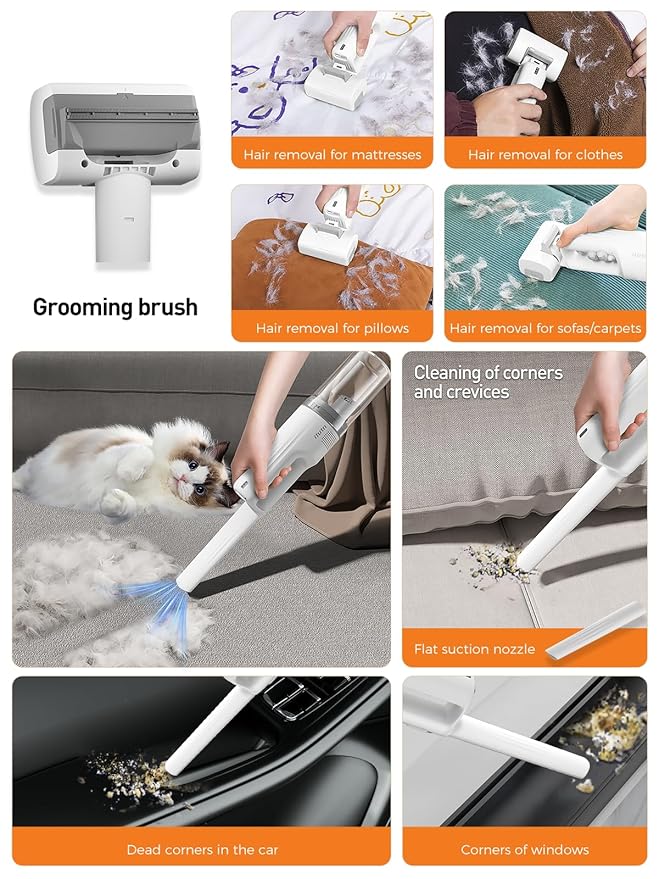 Grooming brush

Hair removal for mattresses

Hair removal for clothes

Hair removal for pillows

Hair removal for sofas/carpets

Cleaning of corners and crevices

Flat suction nozzle

Dead corners in the car

Corners of windows