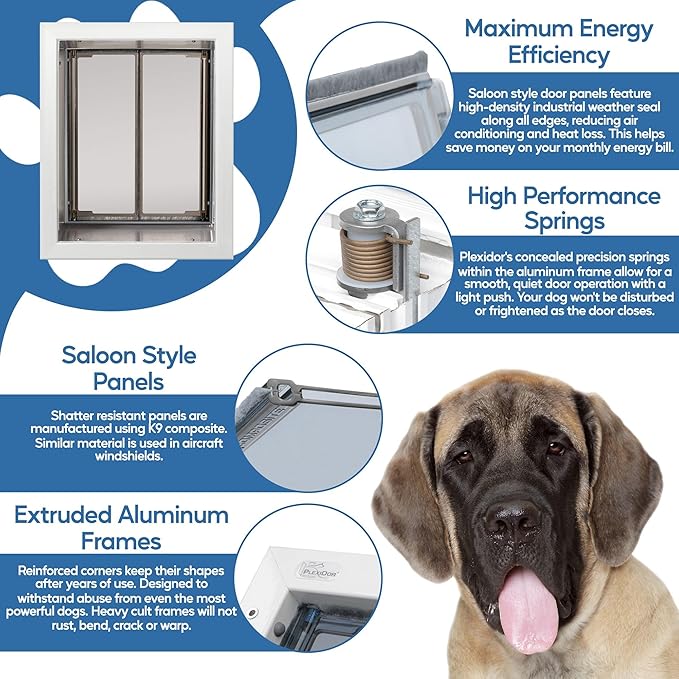 Maximum Energy Efficiency

Saloon style door panels feature high-density industrial weather seal along all edges, reducing air conditioning and heat loss. This helps save money on your monthly energy bill.

High Performance Springs

Plexidor's concealed precision springs within the aluminum frame allow for a smooth, quiet door operation with a light push. Your dog won't be disturbed or frightened as the door closes.

Saloon Style Panels

Shatter resistant panels are manufactured using K9 composite. Similar material is used in aircraft windshields.

Extruded Aluminum Frames

Reinforced corners keep their shapes after years of use. Designed to withstand abuse from even the most powerful dogs. Heavy cult frames will not rust, bend, crack or warp.

PLEXIDOR