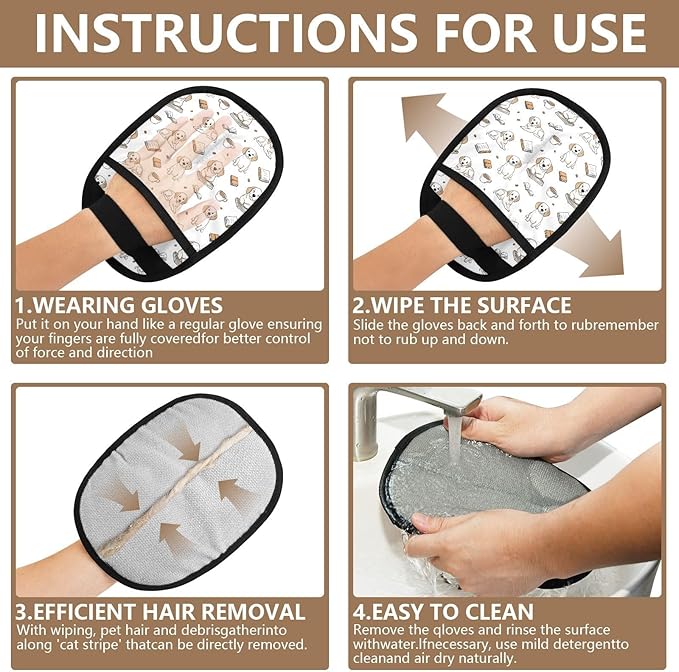 INSTRUCTIONS FOR USE

1.WEARING GLOVES
Put it on your hand like a regular glove ensuring your fingers are fully coveredfor better control of force and direction

2.WIPE THE SURFACE
Slide the gloves back and forth to rubremember not to rub up and down.

3.EFFICIENT HAIR REMOVAL
With wiping, pet hair and debrisgatherinto along 'cat stripe' thatcan be directly removed.

4.EASY TO CLEAN
Remove the qloves and rinse the surface withwater.Ifnecessary, use mild detergentto cleanand air dry naturally.