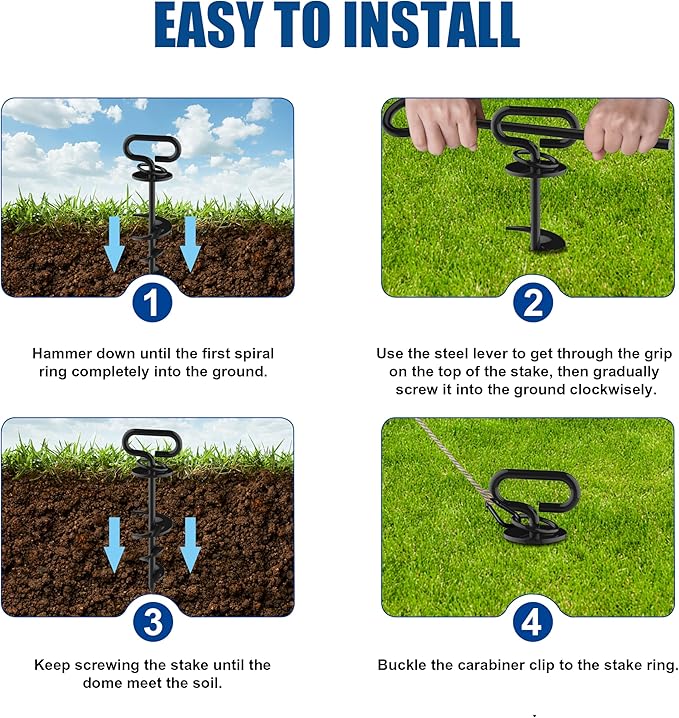 EASY TO INSTALL

1

Hammer down until the first spiral ring completely into the ground.

2

Use the steel lever to get through the grip on the top of the stake, then gradually screw it into the ground clockwisely.

3

Keep screwing the stake until the dome meet the soil.

4

Buckle the carabiner clip to the stake ring.