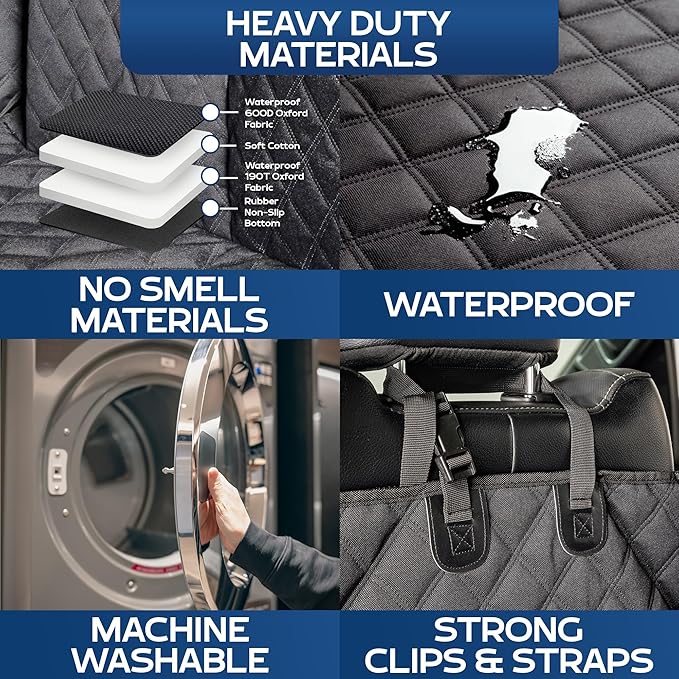 HEAVY DUTY MATERIALS

Waterproof 600D Oxford Fabric

Soft Cotton

Waterproof 190T Oxford Fabric

Rubber Non-Slip Bottom

NO SMELL MATERIALS

WATERPROOF

MACHINE WASHABLE

STRONG CLIPS & STRAPS