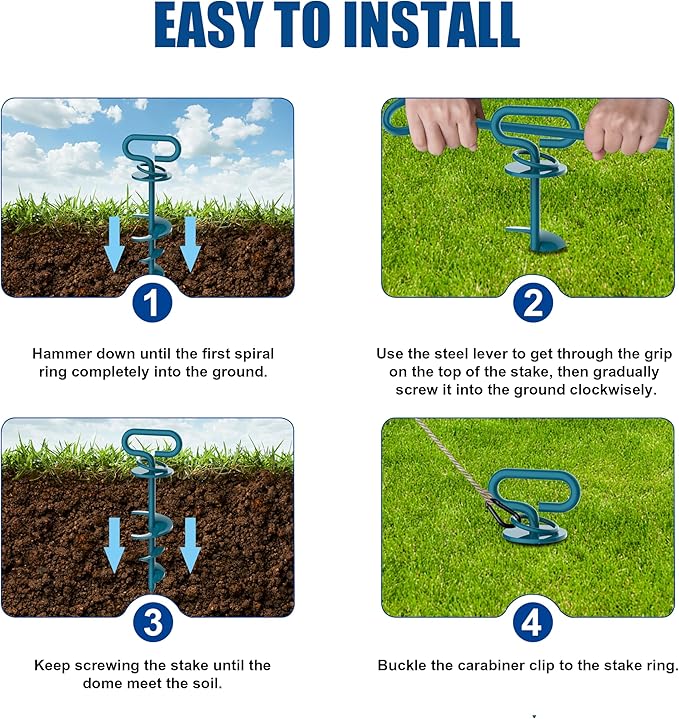 EASY TO INSTALL

1

Hammer down until the first spiral ring completely into the ground.

2

Use the steel lever to get through the grip on the top of the stake, then gradually screw it into the ground clockwisely.

3

Keep screwing the stake until the dome meet the soil.

4

Buckle the carabiner clip to the stake ring.