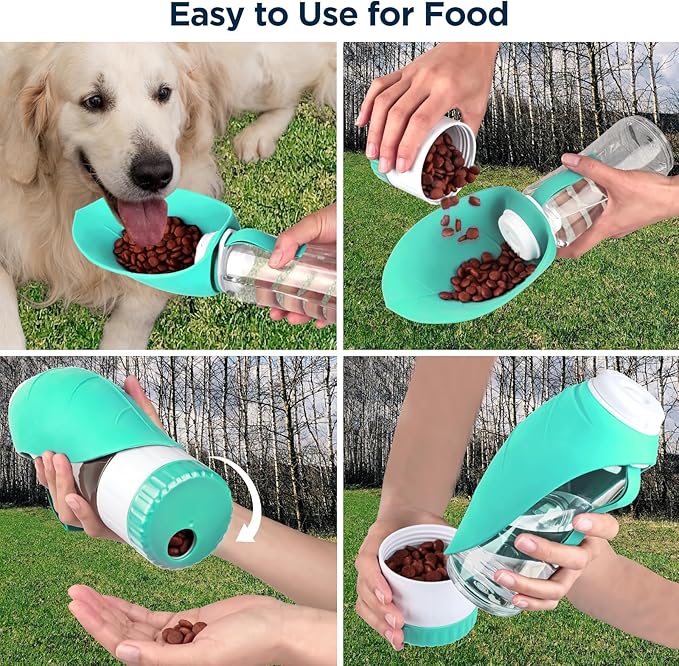 Easy to Use for Food