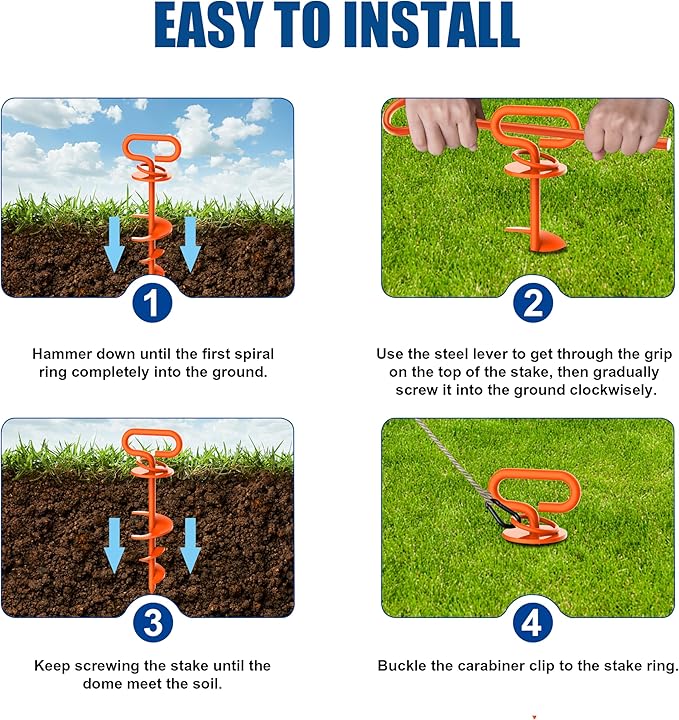 EASY TO INSTALL

1

Hammer down until the first spiral ring completely into the ground.

2

Use the steel lever to get through the grip on the top of the stake, then gradually screw it into the ground clockwisely.

3

Keep screwing the stake until the dome meet the soil.

4

Buckle the carabiner clip to the stake ring.