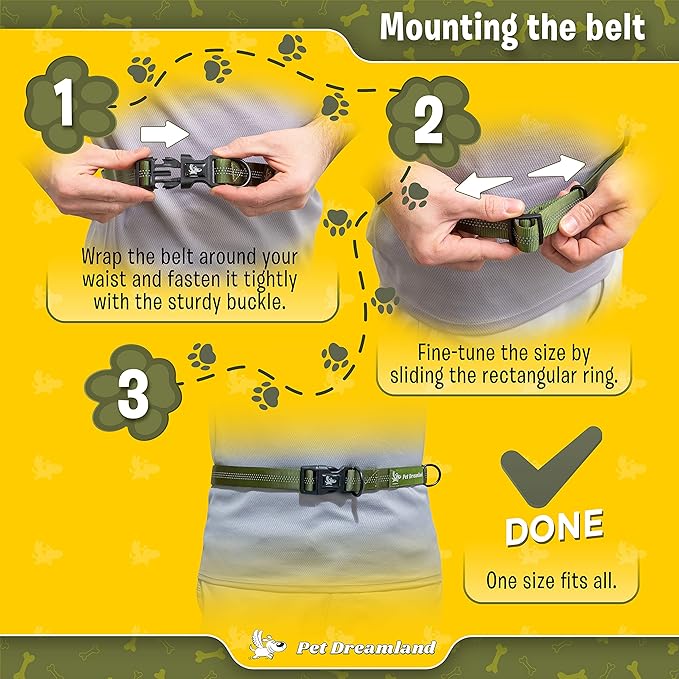 Mounting the belt

1

Wrap the belt around your waist and fasten it tightly with the sturdy buckle.

2

Fine-tune the size by sliding the rectangular ring.

3

Pet Dreamland

DONE

One size fits all.

Pet Dreamland